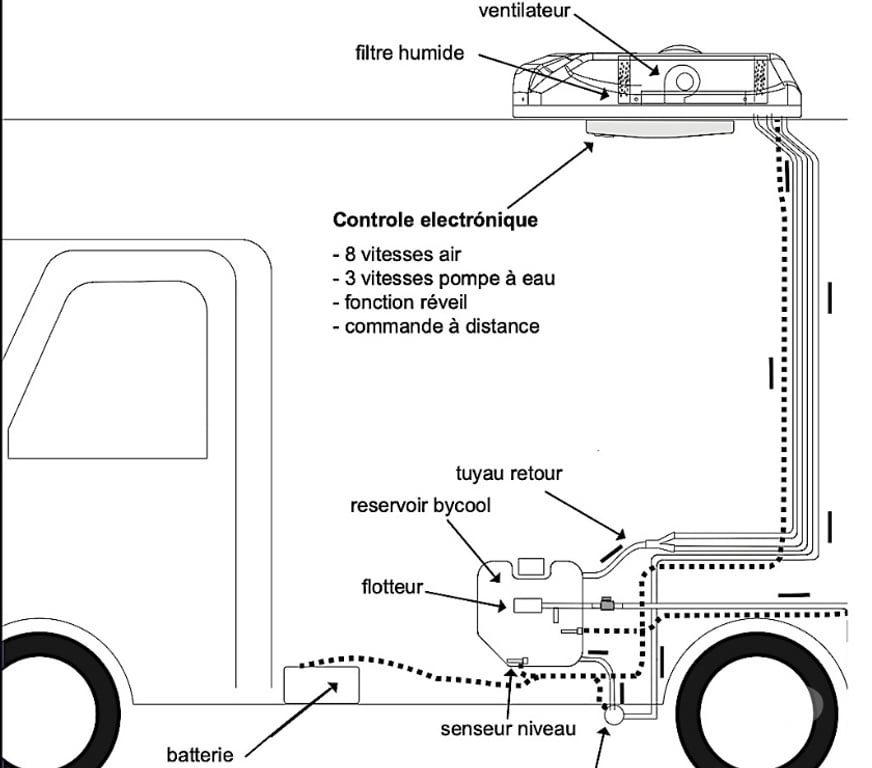 ventilateur

filtre humide

Controle electrónique

- 8 vitesses air
- 3 vitesses pompe à eau
- fonction réveil
- commande à distance

tuyau retour

reservoir bycool

flotteur

senseur niveau

batterie